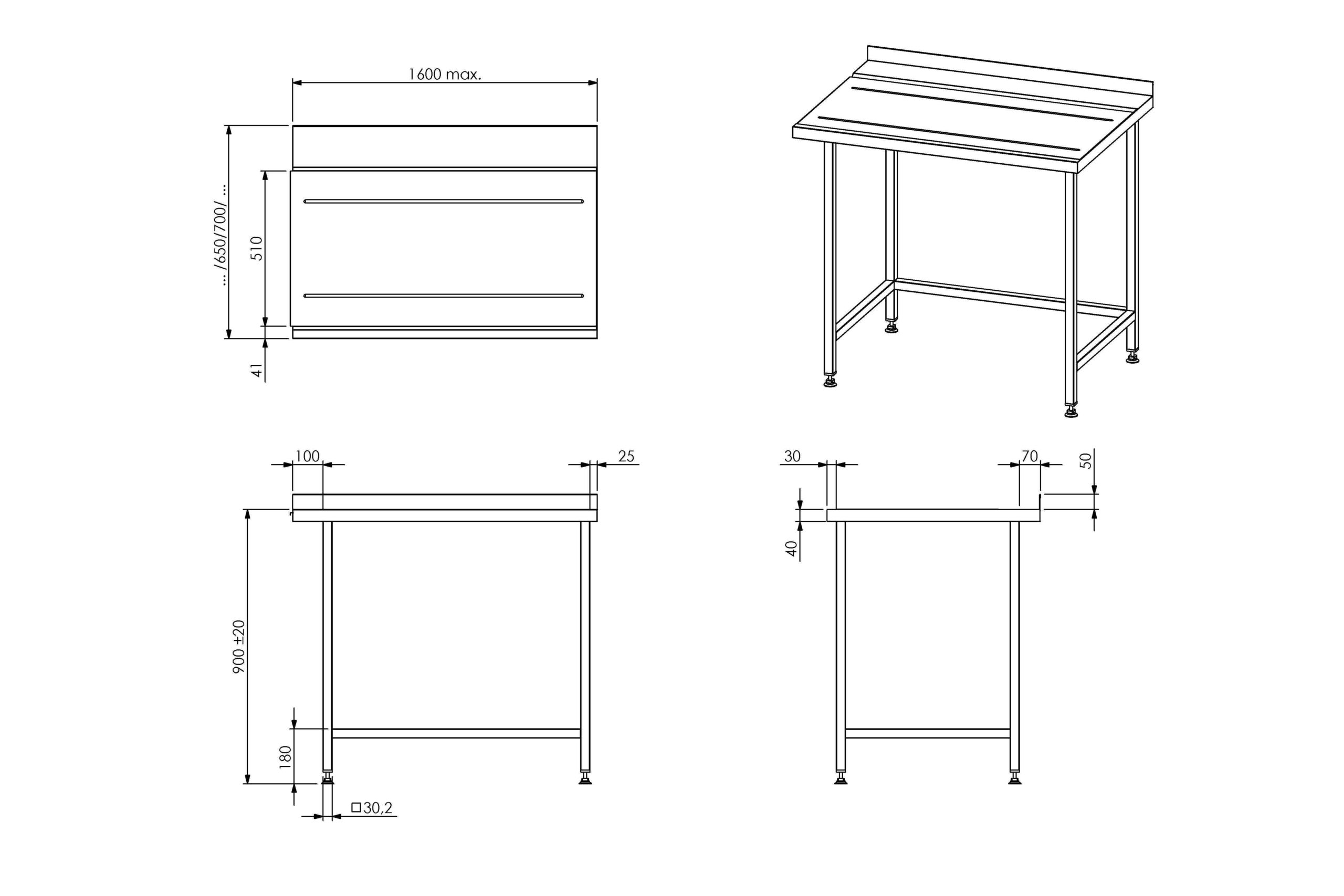 1600 max.

... /650/700/ ...

510

41

100

25

900 ±20

180

□30,2

30

70

50

40